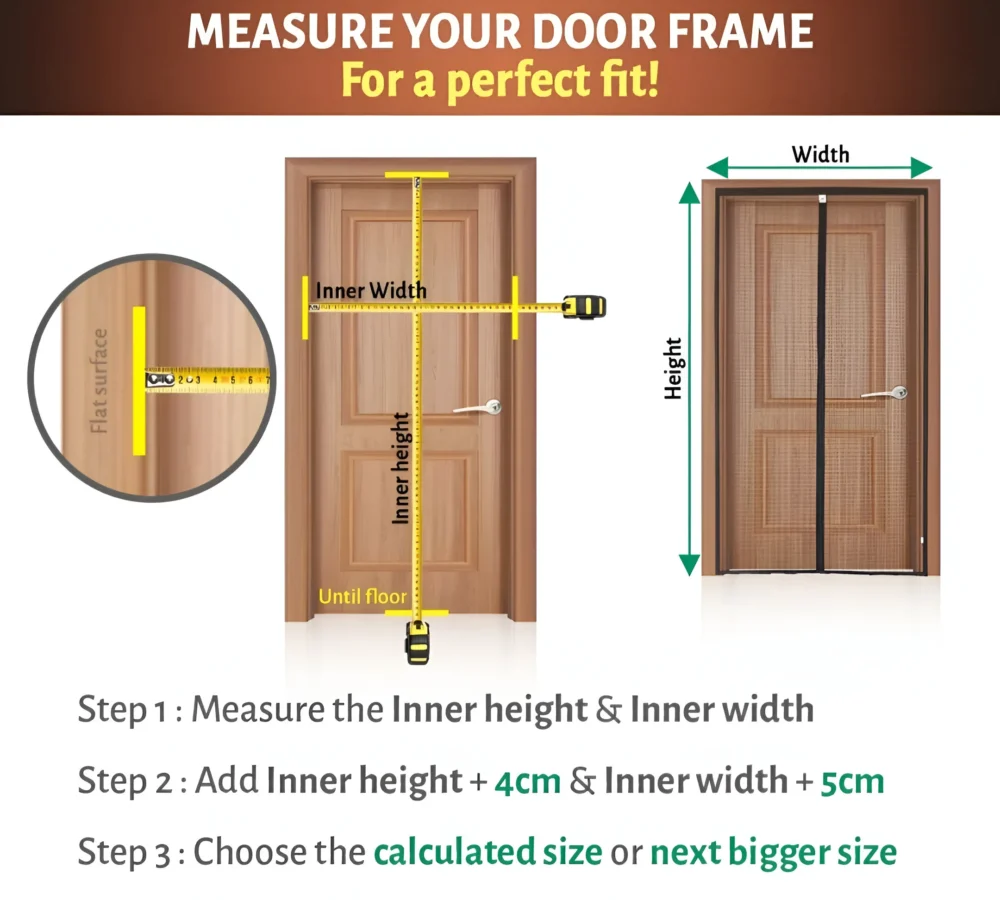 MEASURE YOUR DOOR FRAME
For a perfect fit!

Flat surface

2 3 4 5 6 7

Inner Width

Inner height

Until floor

Width

Height

Step 1 : Measure the Inner height & Inner width

Step 2 : Add Inner height + 4cm & Inner width + 5cm

Step 3 : Choose the calculated size or next bigger size