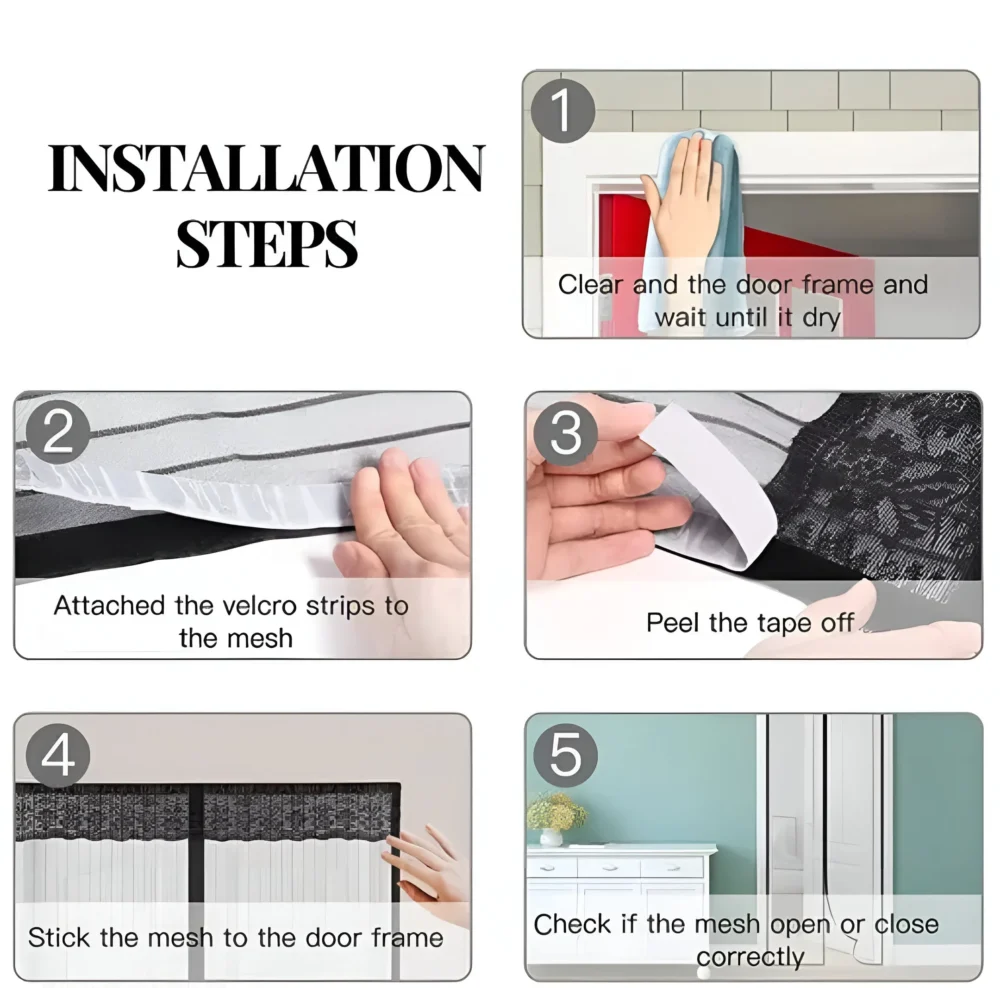 INSTALLATION STEPS

1

Clear and the door frame and wait until it dry

2

Attached the velcro strips to the mesh

3

Peel the tape off

4

Stick the mesh to the door frame

5

Check if the mesh open or close correctly