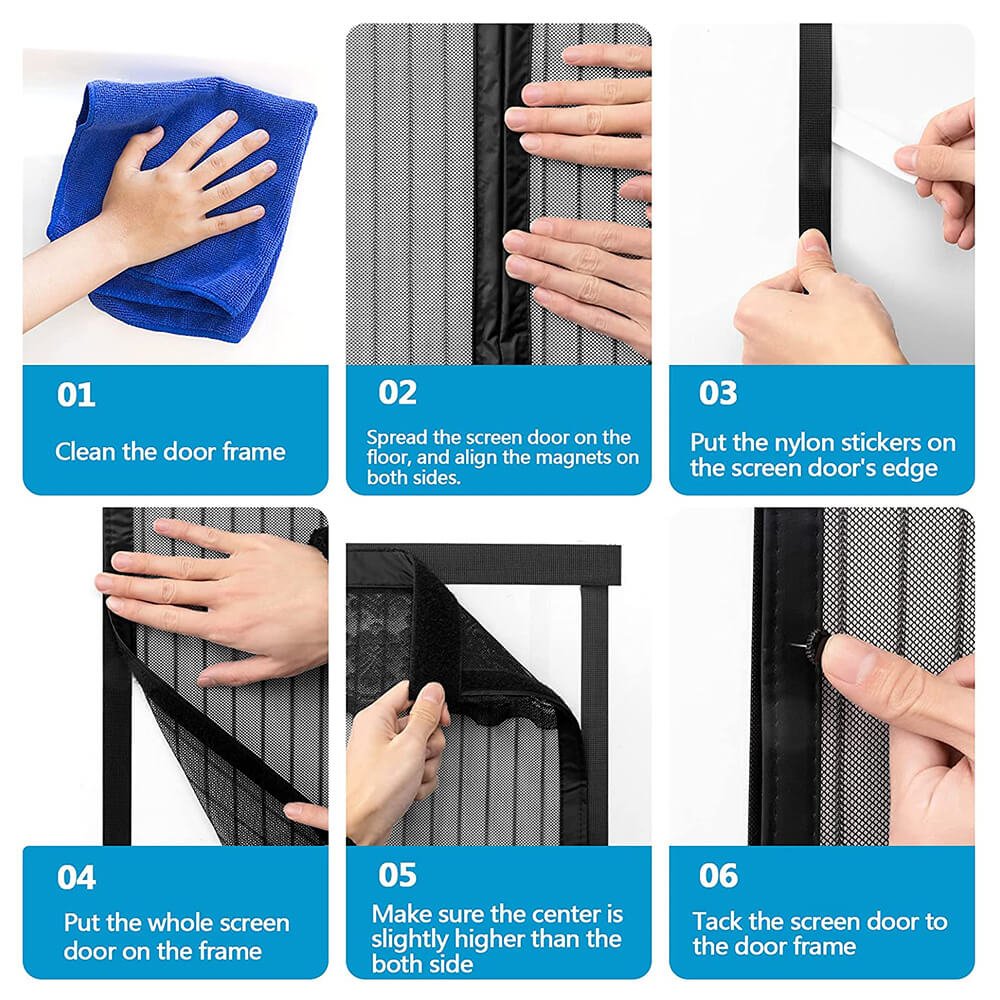 01

Clean the door frame

02

Spread the screen door on the floor, and align the magnets on both sides.

03

Put the nylon stickers on the screen door's edge

04

Put the whole screen door on the frame

05

Make sure the center is slightly higher than the both side

06

Tack the screen door to the door frame